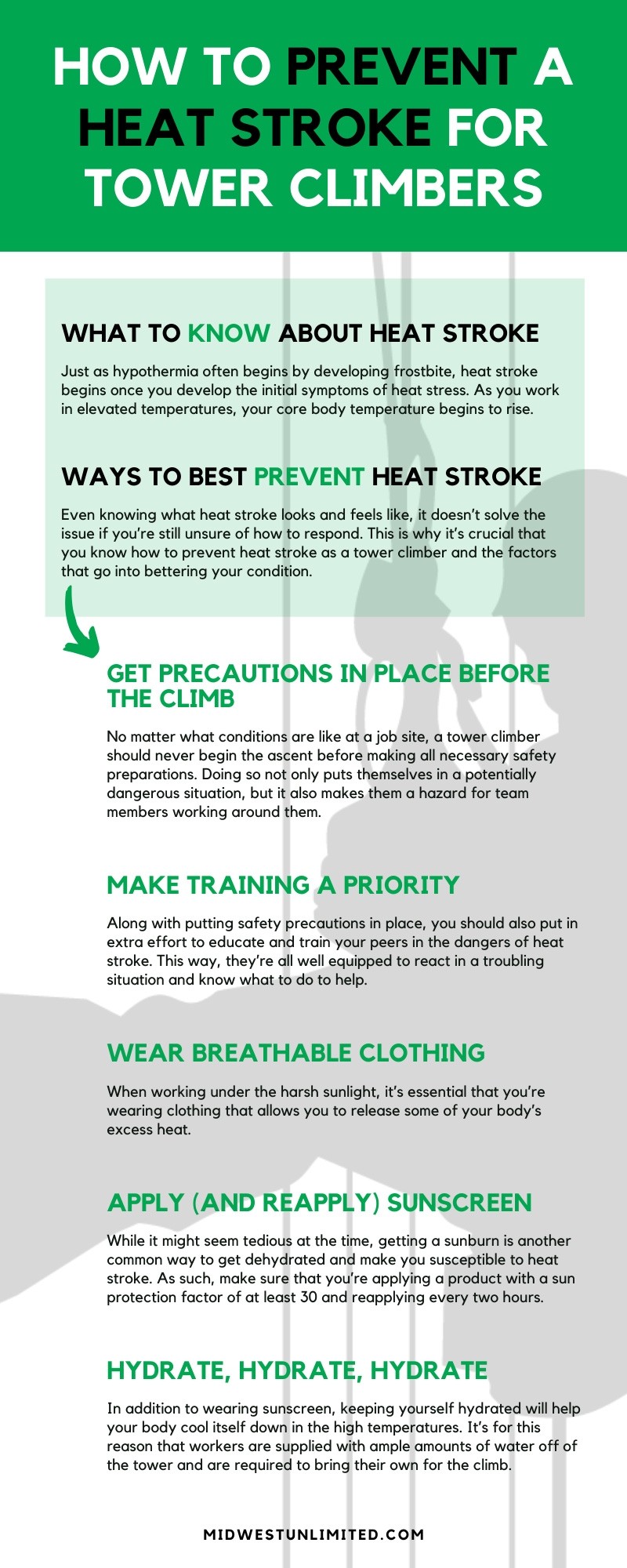 HOW TO PREVENT A HEAT STROKE FOR TOWER CLIMBERS

WHAT TO KNOW ABOUT HEAT STROKE

Just as hypothermia often begins by developing frostbite, heat stroke begins once you develop the initial symptoms of heat stress. As you work in elevated temperatures, your core body temperature begins to rise.

WAYS TO BEST PREVENT HEAT STROKE

Even knowing what heat stroke looks and feels like, it doesn't solve the issue if you're still unsure of how to respond. This is why it's crucial that you know how to prevent heat stroke as a tower climber and the factors that go into bettering your condition.

GET PRECAUTIONS IN PLACE BEFORE THE CLIMB

No matter what conditions are like at a job site, a tower climber should never begin the ascent before making all necessary safety preparations. Doing so not only puts themselves in a potentially dangerous situation, but it also makes them a hazard for team members working around them.

MAKE TRAINING A PRIORITY

Along with putting safety precautions in place, you should also put in extra effort to educate and train your peers in the dangers of heat stroke. This way, they're all well equipped to react in a troubling situation and know what to do to help.

WEAR BREATHABLE CLOTHING

When working under the harsh sunlight, it's essential that you're wearing clothing that allows you to release some of your body's excess heat.

APPLY (AND REAPPLY) SUNSCREEN

While it might seem tedious at the time, getting a sunburn is another common way to get dehydrated and make you susceptible to heat stroke. As such, make sure that you're applying a product with a sun protection factor of at least 30 and reapplying every two hours.

HYDRATE, HYDRATE, HYDRATE

In addition to wearing sunscreen, keeping yourself hydrated will help your body cool itself down in the high temperatures. It's for this reason that workers are supplied with ample amounts of water off of the tower and are required to bring their own for the climb.

MIDWESTUNLIMITED.COM